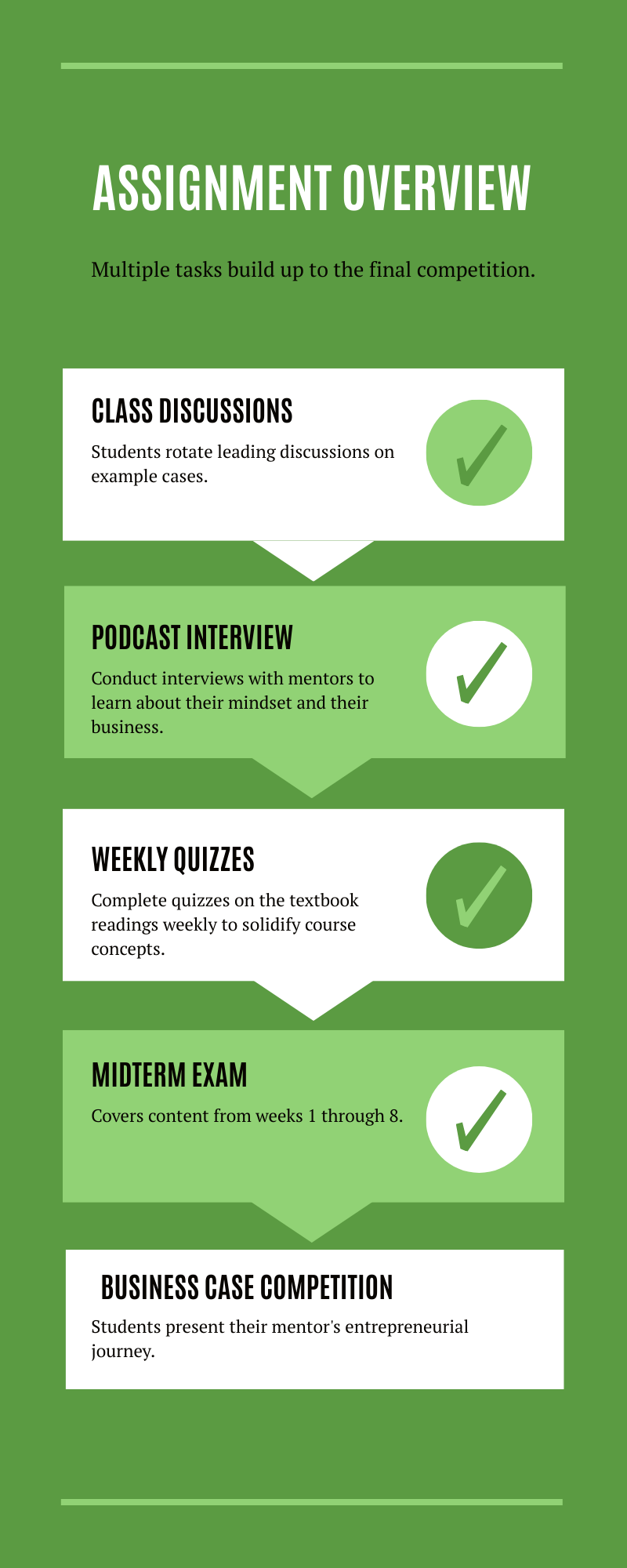 ASSIGNMENT OVERVIEW

Multiple tasks build up to the final competition.

CLASS DISCUSSIONS

Students rotate leading discussions on example cases.

PODCAST INTERVIEW

Conduct interviews with mentors to learn about their mindset and their business.

WEEKLY QUIZZES

Complete quizzes on the textbook readings weekly to solidify course concepts.

MIDTERM EXAM

Covers content from weeks 1 through 8.

BUSINESS CASE COMPETITION

Students present their mentor's entrepreneurial journey.